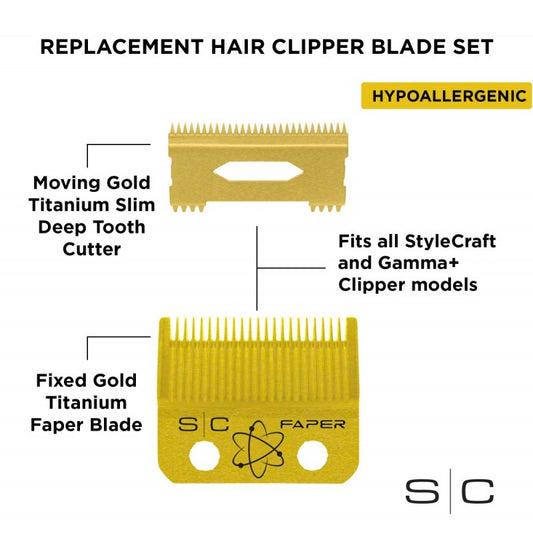 REPLACEMENT HAIR CLIPPER BLADE SET

HYPOALLERGENIC

Moving Gold Titanium Slim Deep Tooth Cutter

Fits all StyleCraft and Gamma+ Clipper models

Fixed Gold Titanium Faper Blade

S|C FAPER

S|C